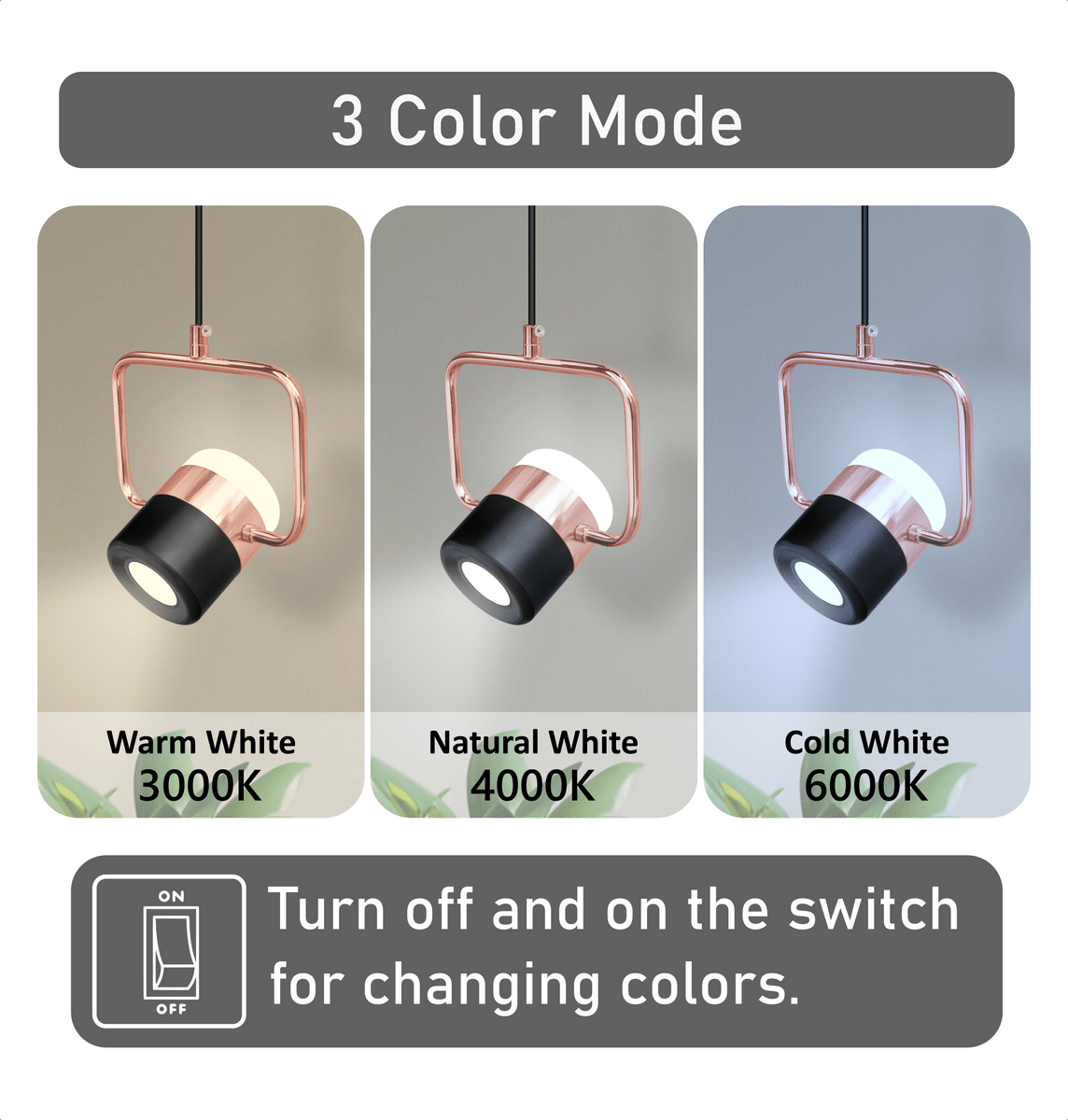 3 Color Mode

Warm White
3000K

Natural White
4000K

Cold White
6000K

ON
OFF

Turn off and on the switch for changing colors.