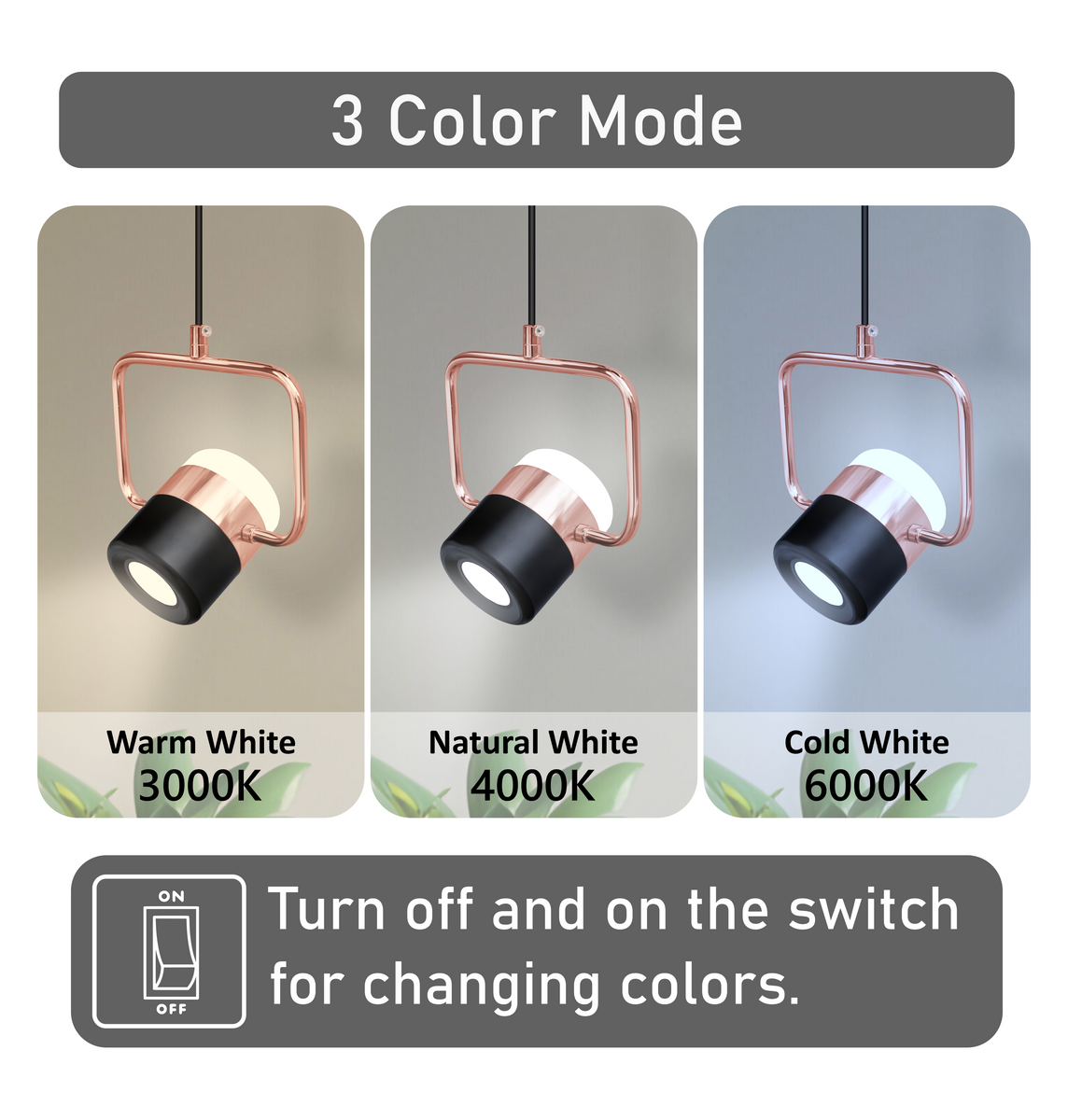 3 Color Mode

Warm White
3000K

Natural White
4000K

Cold White
6000K

ON
OFF

Turn off and on the switch for changing colors.